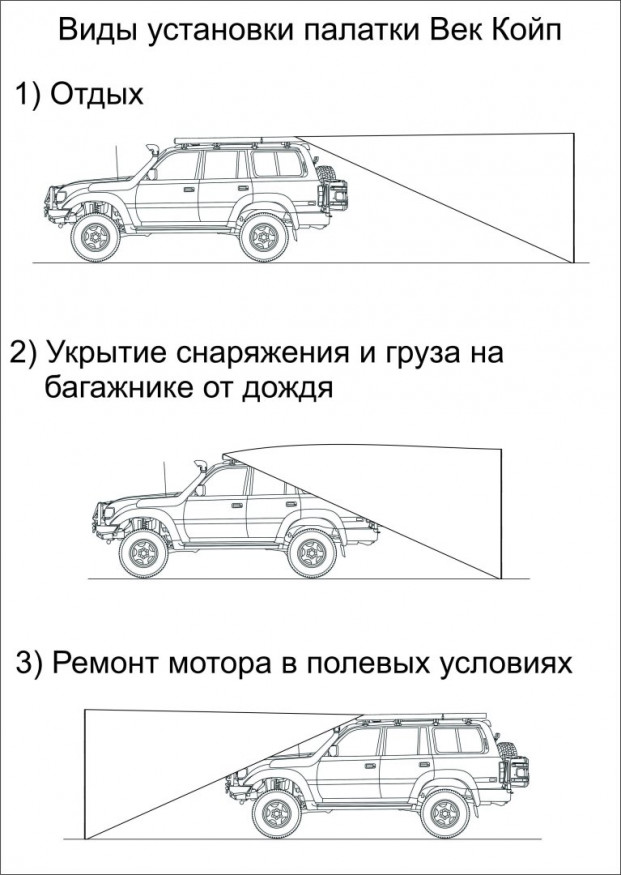 Виды установки палатки Век Койп

1) Отдых

2) Укрытие снаряжения и груза на багажнике от дождя

3) Ремонт мотора в полевых условиях