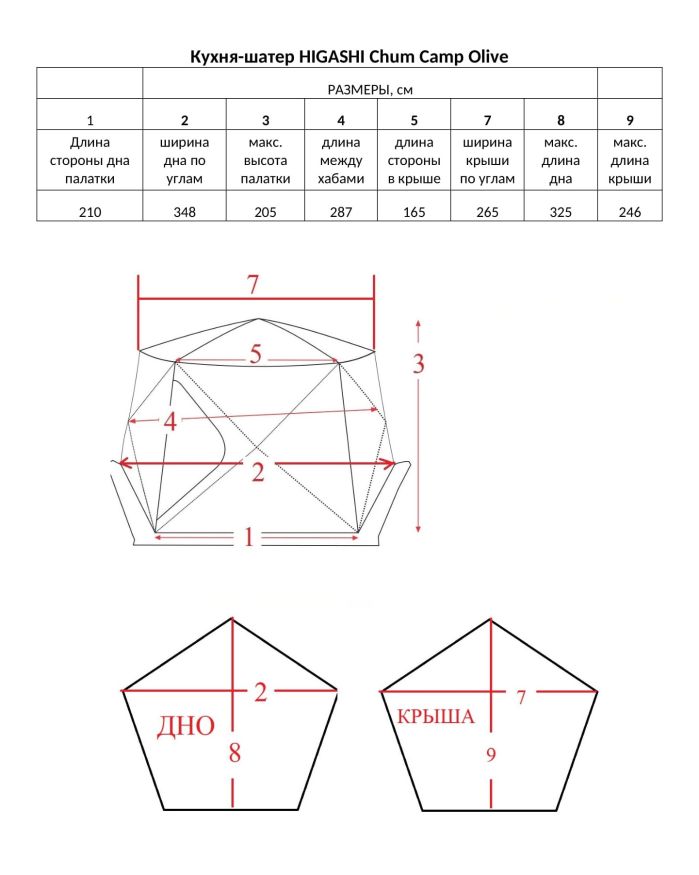 Кухня-шатер HIGASHI Chum Camp Olive

| | РАЗМЕРЫ, см | | | | | | |
|---|---|---|---|---|---|---|---|
| 1 | 2 | 3 | 4 | 5 | 7 | 8 | 9 |
| Длина стороны дна палатки | ширина дна по углам | макс. высота палатки | длина между хабами | длина стороны в крыше | ширина крыши по углам | макс. длина дна | макс. длина крыши |
| 210 | 348 | 205 | 287 | 165 | 265 | 325 | 246 |

7
5
3
4
2
1

2
ДНО
8

7
КРЫША
9